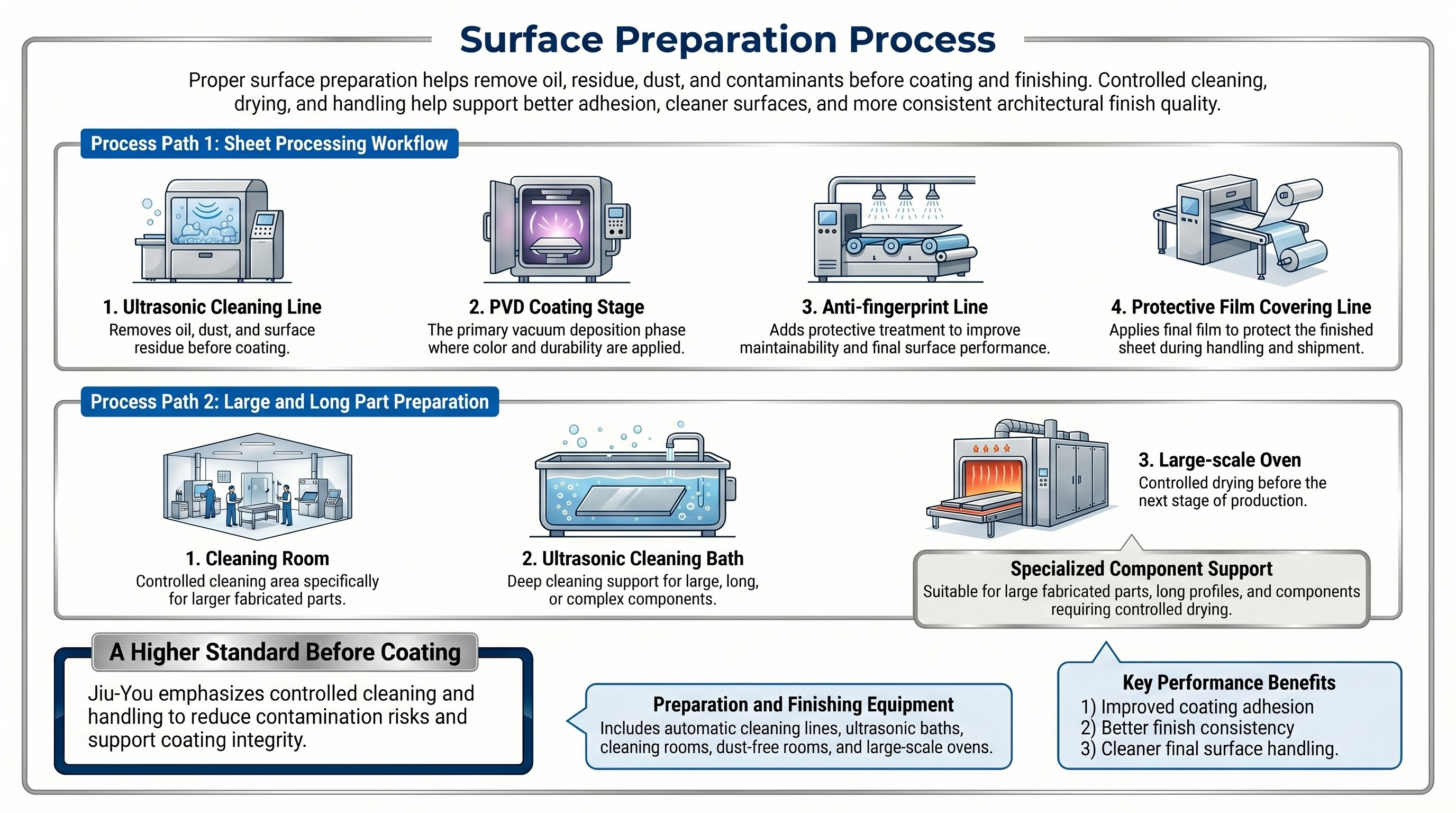 Surface Preparation Process

Proper surface preparation helps remove oil, residue, dust, and contaminants before coating and finishing. Controlled cleaning, drying, and handling help support better adhesion, cleaner surfaces, and more consistent architectural finish quality.

Process Path 1: Sheet Processing Workflow

1. Ultrasonic Cleaning Line
Removes oil, dust, and surface residue before coating.

2. PVD Coating Stage
The primary vacuum deposition phase where color and durability are applied.

3. Anti-fingerprint Line
Adds protective treatment to improve maintainability and final surface performance.

4. Protective Film Covering Line
Applies final film to protect the finished sheet during handling and shipment.

Process Path 2: Large and Long Part Preparation

1. Cleaning Room
Controlled cleaning area specifically for larger fabricated parts.

2. Ultrasonic Cleaning Bath
Deep cleaning support for large, long, or complex components.

3. Large-scale Oven
Controlled drying before the next stage of production.

Specialized Component Support
Suitable for large fabricated parts, long profiles, and components requiring controlled drying.

A Higher Standard Before Coating
Jiu-You emphasizes controlled cleaning and handling to reduce contamination risks and support coating integrity.

Preparation and Finishing Equipment
Includes automatic cleaning lines, ultrasonic baths, cleaning rooms, dust-free rooms, and large-scale ovens.

Key Performance Benefits
1) Improved coating adhesion
2) Better finish consistency
3) Cleaner final surface handling.